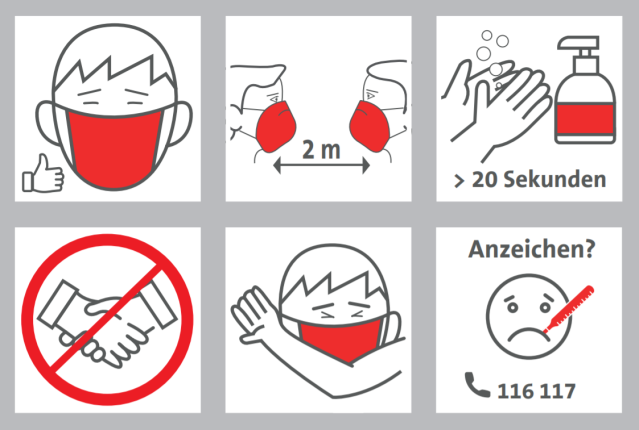 2 m

> 20 Sekunden

Anzeichen?

116 117